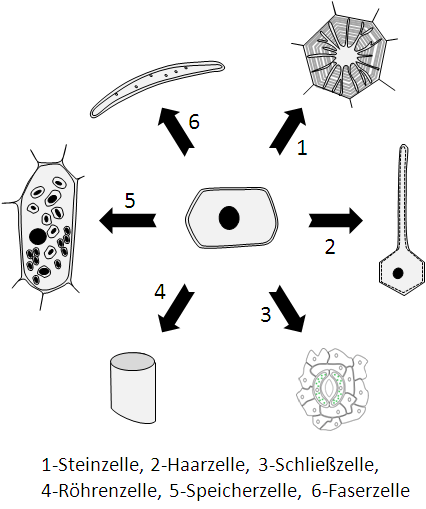 6

1

5

2

4

3

1-Steinzelle, 2-Haarzelle, 3-Schließzelle, 4-Röhrenzelle, 5-Speicherzelle, 6-Faserzelle