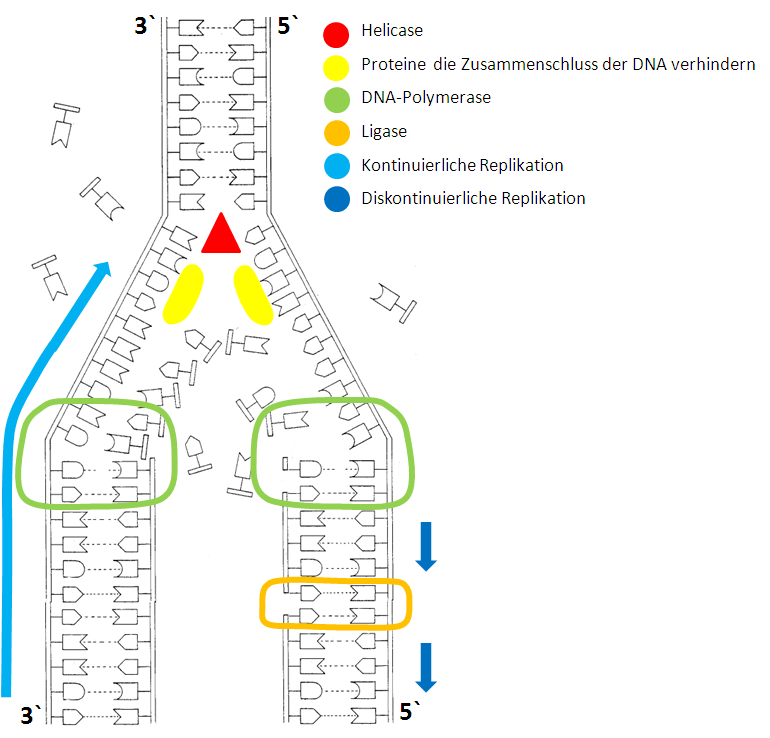 3`
5`
Helicase
Proteine die Zusammenschluss der DNA verhindern
DNA-Polymerase
Ligase
Kontinuierliche Replikation
Diskontinuierliche Replikation
3`
5`